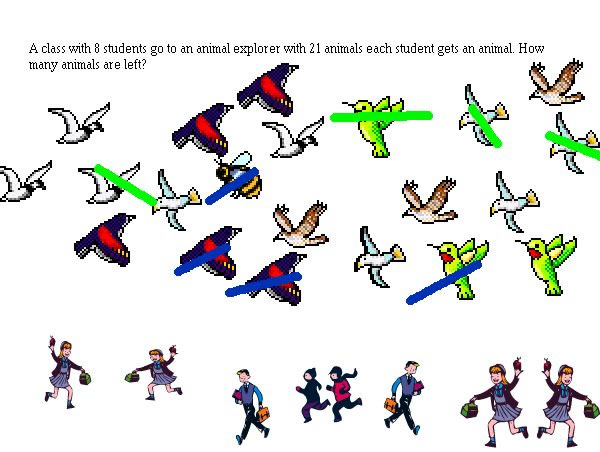 A class with 8 students go to an animal explorer with 21 animals each student gets an animal. How many animals are left?